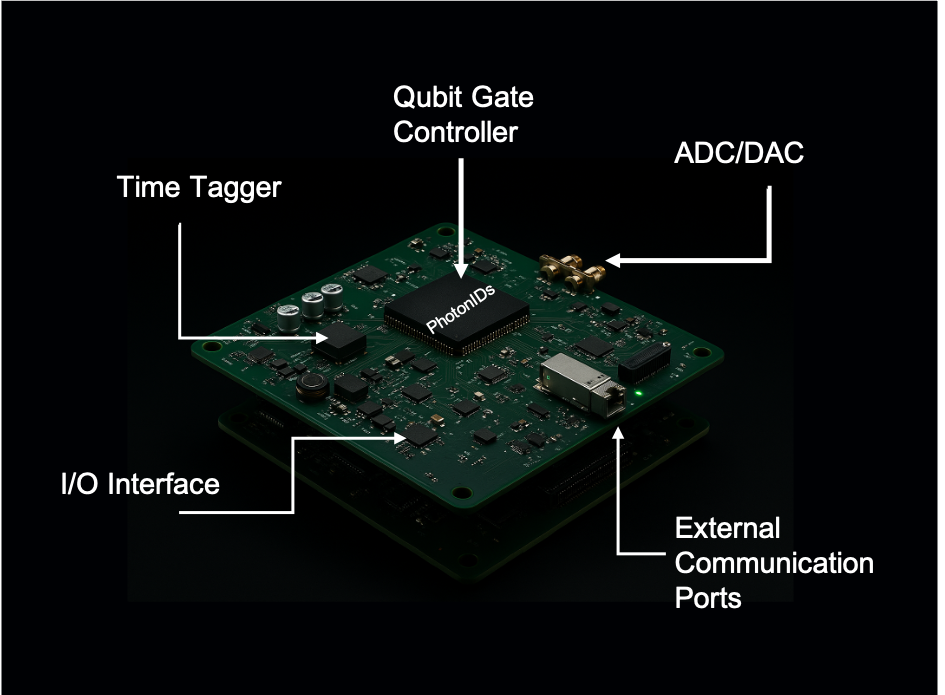 Qubit Gate Controller

ADC/DAC

Time Tagger

PhotonIDs

I/O Interface

External Communication Ports